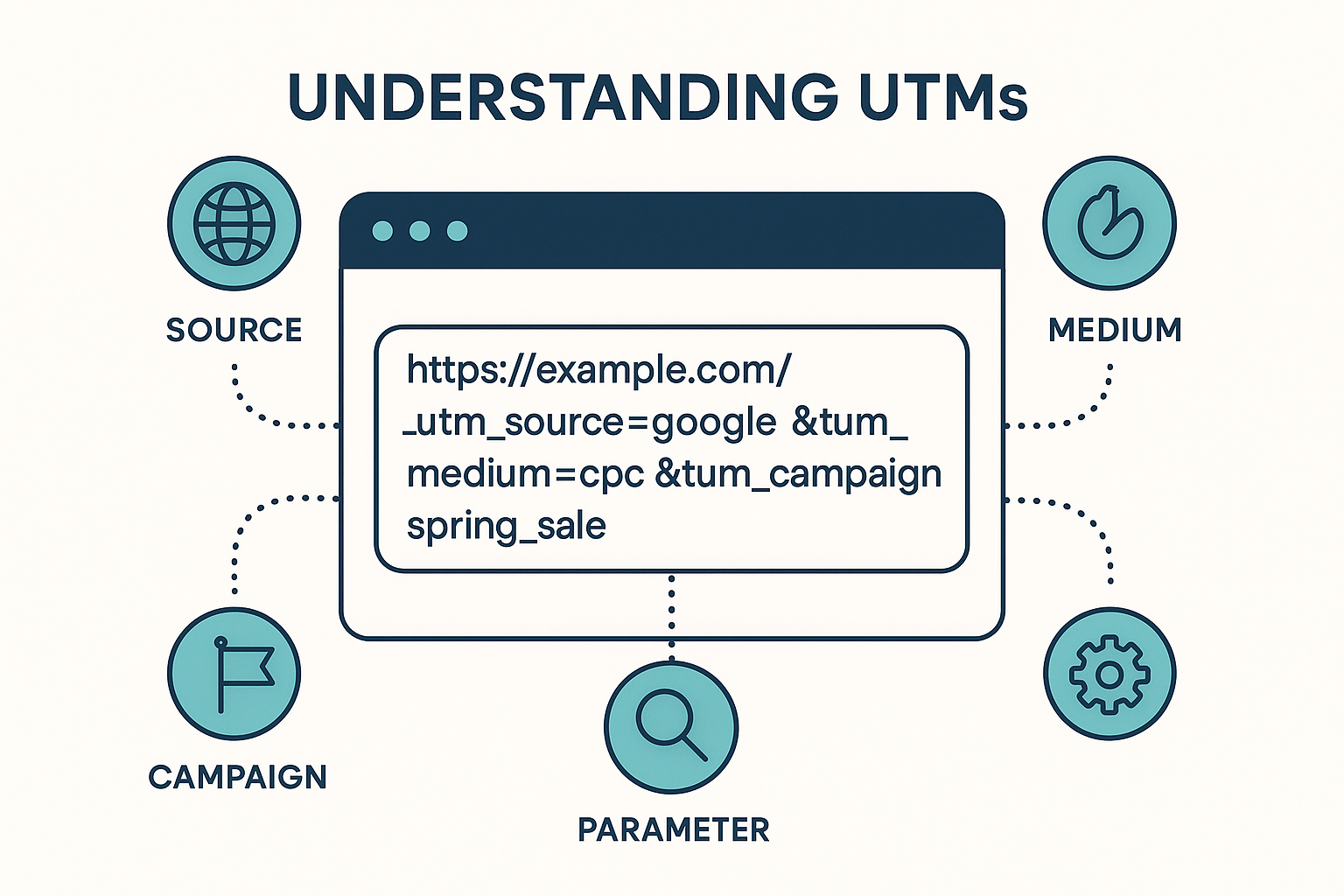 UNDERSTANDING UTMs

SOURCE

MEDIUM

https://example.com/ _utm_source=google &tum_ medium=cpc &tum_campaign spring_sale

CAMPAIGN

PARAMETER